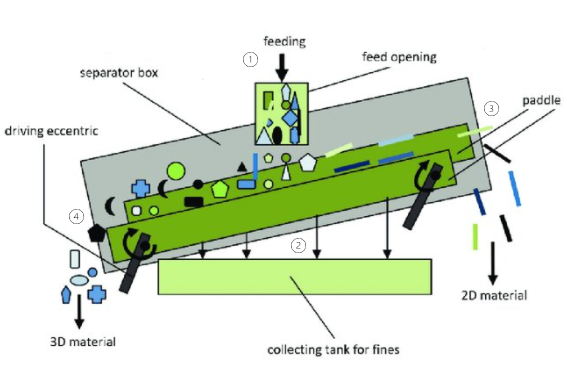 feeding
① feed opening
separator box
③ paddle
driving eccentric
④
②
2D material
3D material
collecting tank for fines